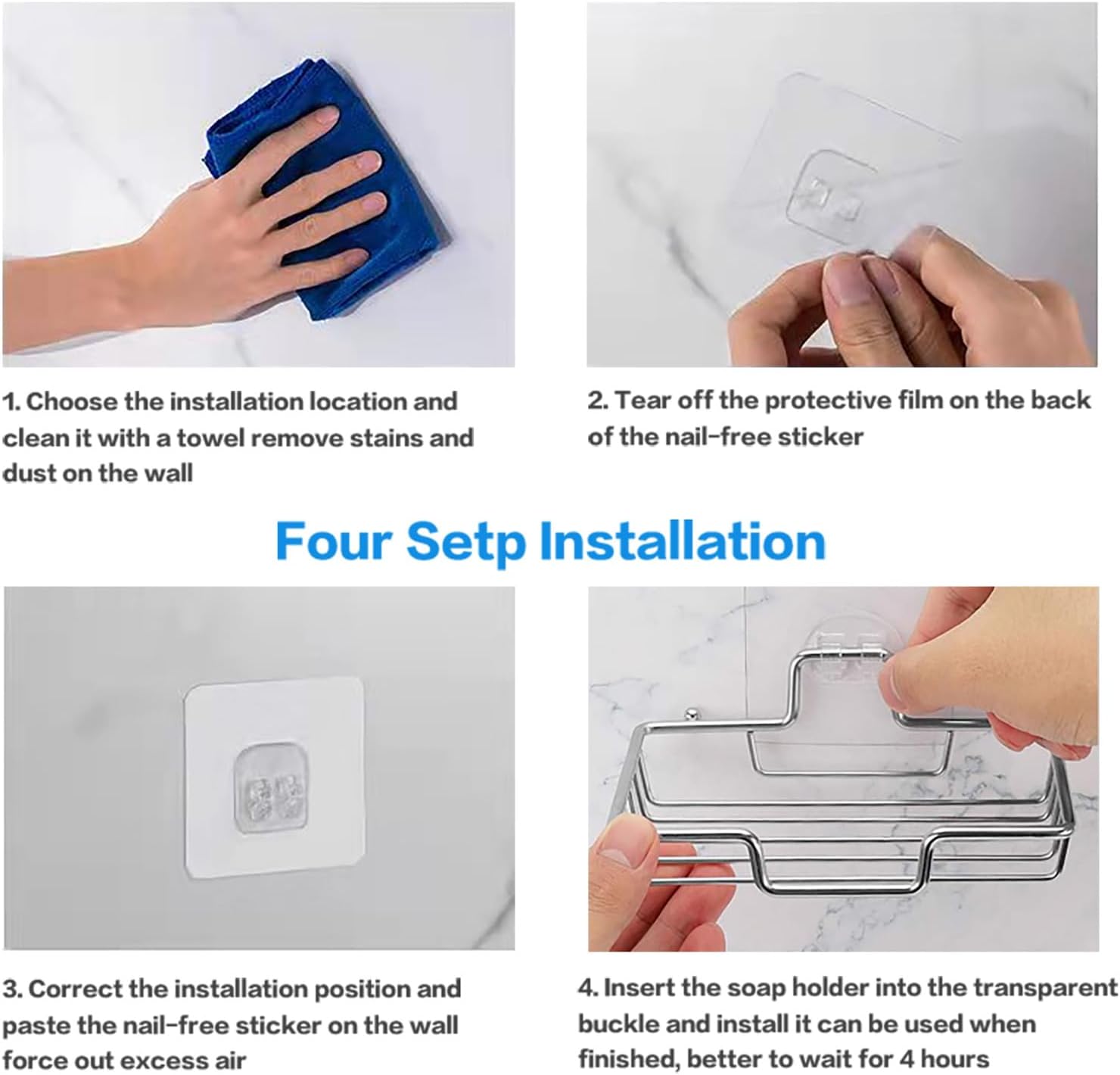 1. Choose the installation location and clean it with a towel remove stains and dust on the wall

2. Tear off the protective film on the back of the nail-free sticker

Four Setp Installation

3. Correct the installation position and paste the nail-free sticker on the wall force out excess air

4. Insert the soap holder into the transparent buckle and install it can be used when finished, better to wait for 4 hours