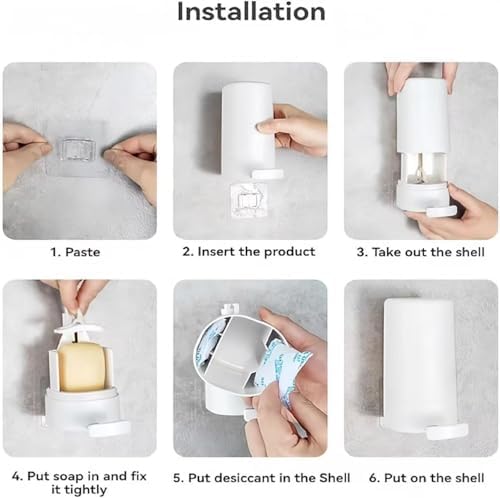 Installation

1. Paste

2. Insert the product

3. Take out the shell

4. Put soap in and fix it tightly

5. Put desiccant in the Shell

6. Put on the shell